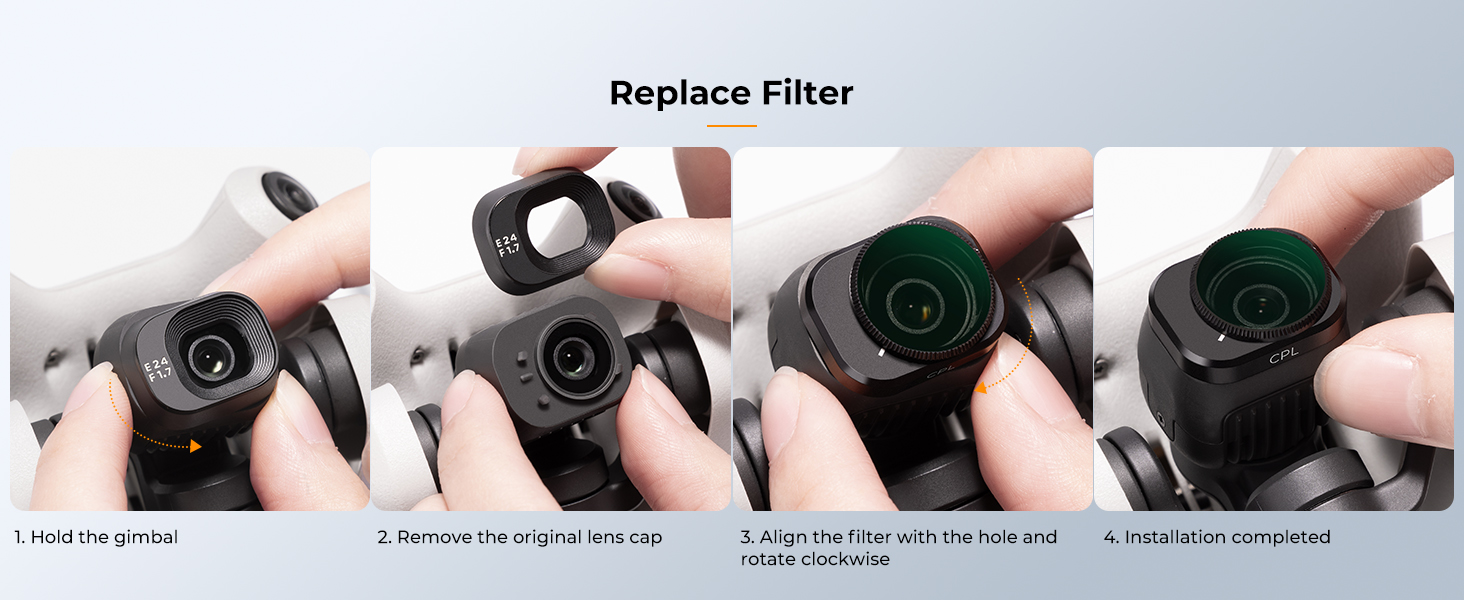 Replace Filter

E24
F1.7

1. Hold the gimbal

E24
F1.7

2. Remove the original lens cap

CPL

3. Align the filter with the hole and rotate clockwise

CPL

4. Installation completed