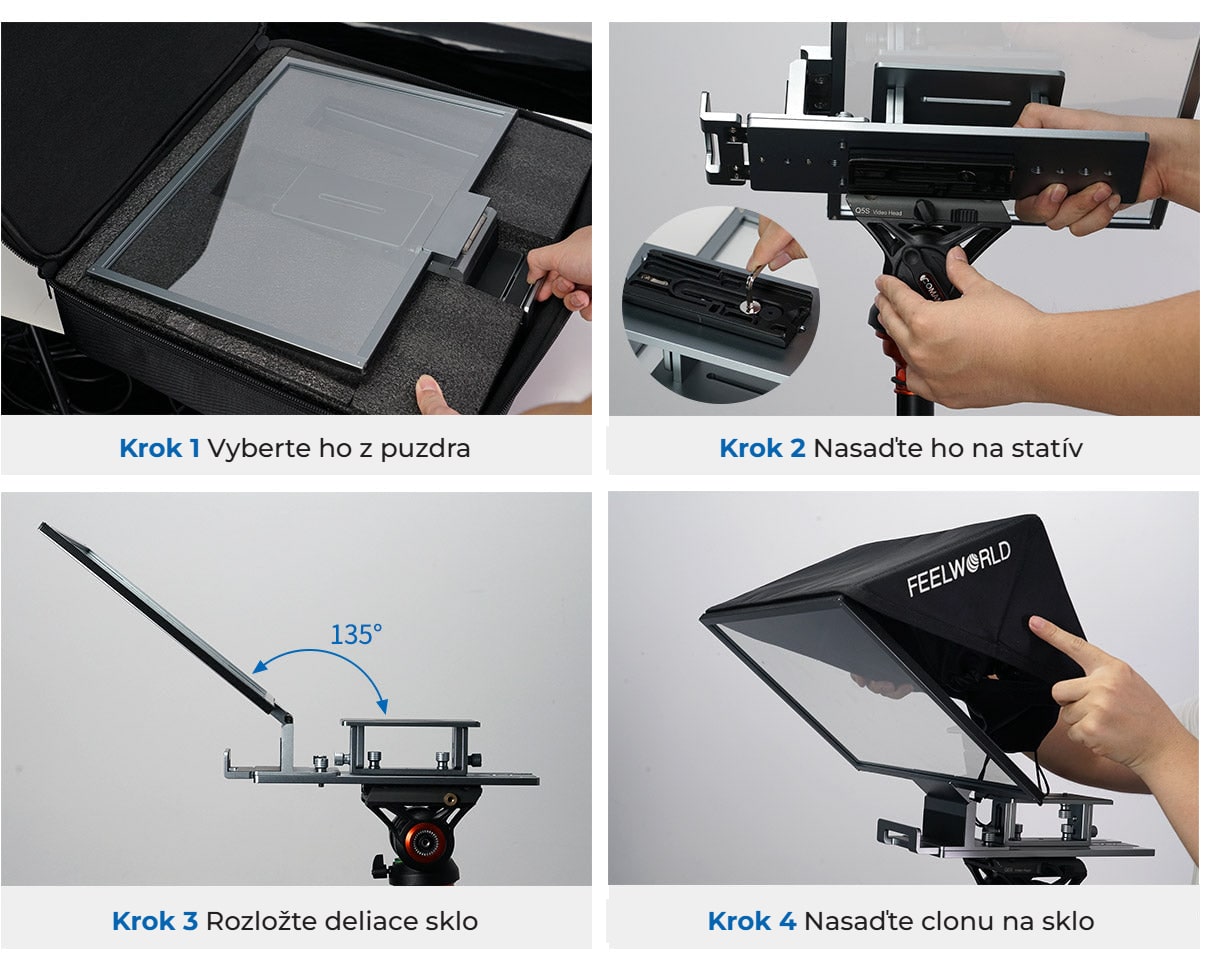 Krok 1 Vyberte ho z puzdra

Q5S Video Head

COMAN

Krok 2 Nasaďte ho na statív

135°

Krok 3 Rozložte deliace sklo

FEELWORLD

Krok 4 Nasaďte clonu na sklo