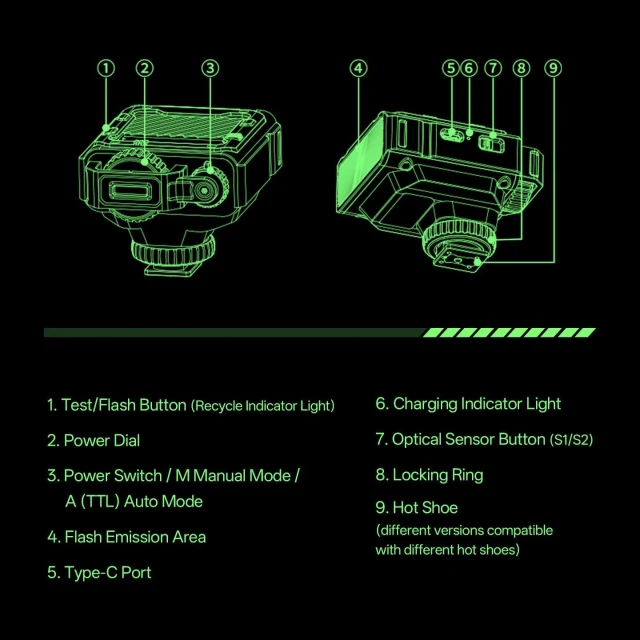 ①
②
③
④
⑤
⑥
⑦
⑧
⑨

1. Test/Flash Button (Recycle Indicator Light)

2. Power Dial

3. Power Switch / M Manual Mode / A (TTL) Auto Mode

4. Flash Emission Area

5. Type-C Port

6. Charging Indicator Light

7. Optical Sensor Button (S1/S2)

8. Locking Ring

9. Hot Shoe (different versions compatible with different hot shoes)