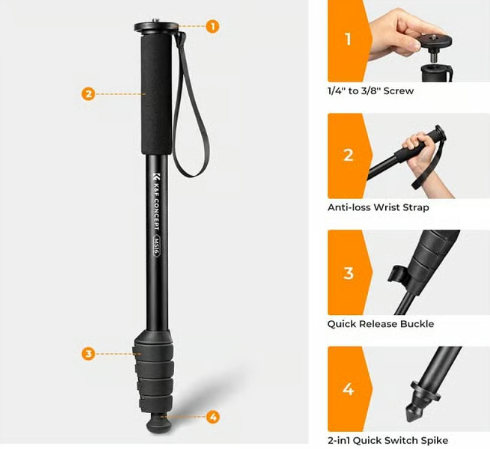 1

2

K&F CONCEPT MS16

3

4

1

1/4" to 3/8" Screw

2

Anti-loss Wrist Strap

3

Quick Release Buckle

4

2-in1 Quick Switch Spike