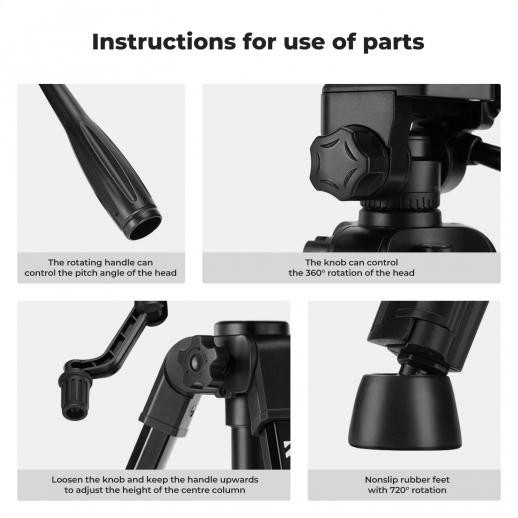 Instructions for use of parts

The rotating handle can control the pitch angle of the head

The knob can control the 360° rotation of the head

Loosen the knob and keep the handle upwards to adjust the height of the centre column

Nonslip rubber feet with 720° rotation