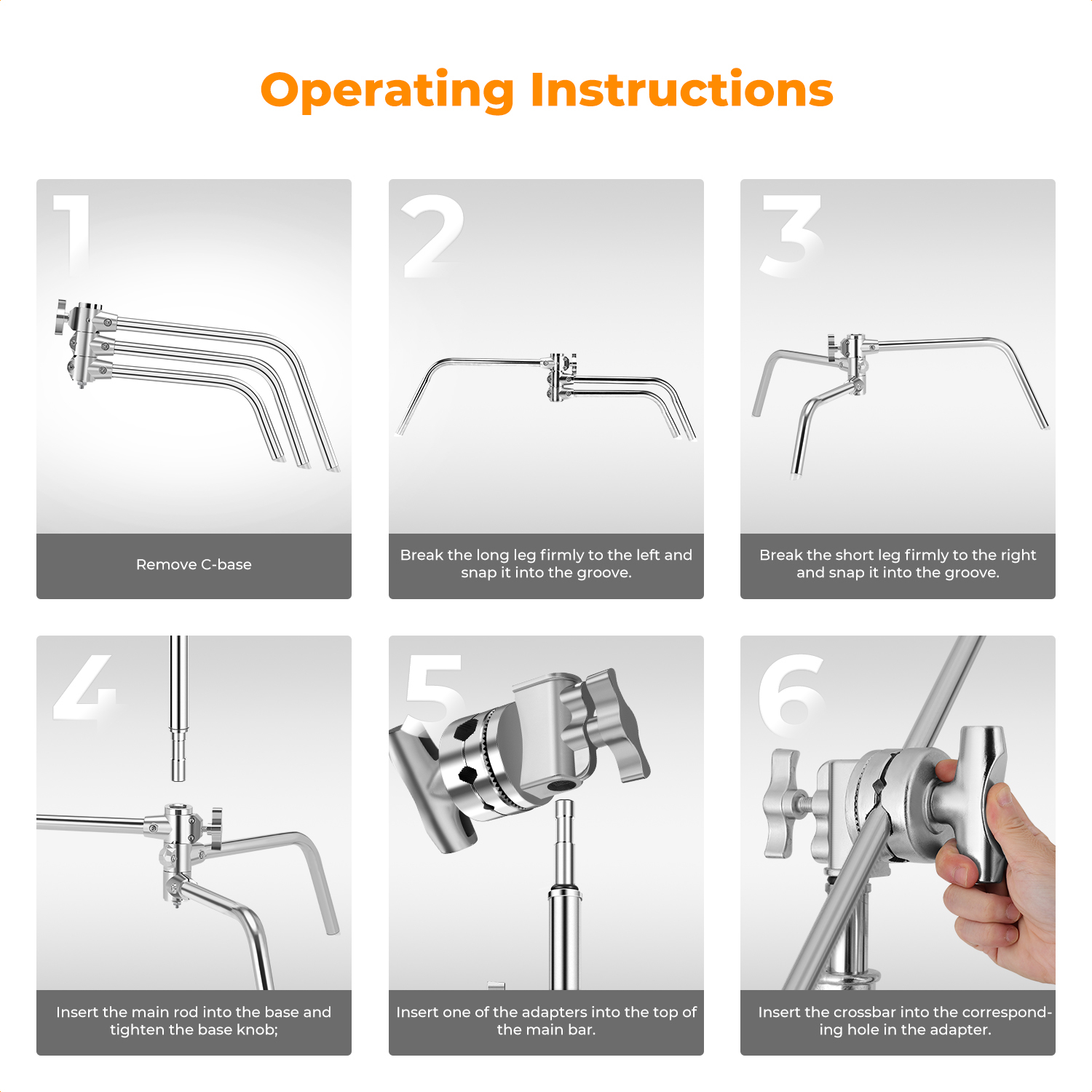 Operating Instructions

1

Remove C-base

2

Break the long leg firmly to the left and snap it into the groove.

3

Break the short leg firmly to the right and snap it into the groove.

4

Insert the main rod into the base and tighten the base knob;

5

Insert one of the adapters into the top of the main bar.

6

Insert the crossbar into the corresponding hole in the adapter.