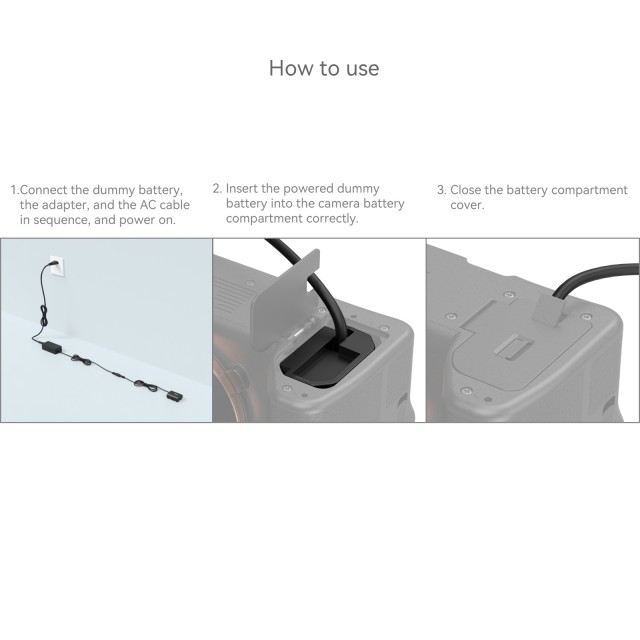 How to use

1.Connect the dummy battery, the adapter, and the AC cable in sequence, and power on.

2. Insert the powered dummy battery into the camera battery compartment correctly.

3. Close the battery compartment cover.