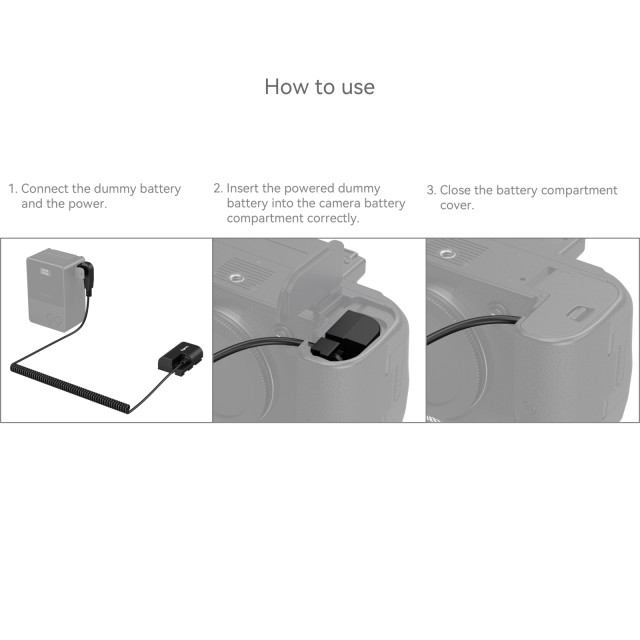 How to use

1. Connect the dummy battery and the power.

2. Insert the powered dummy battery into the camera battery compartment correctly.

3. Close the battery compartment cover.